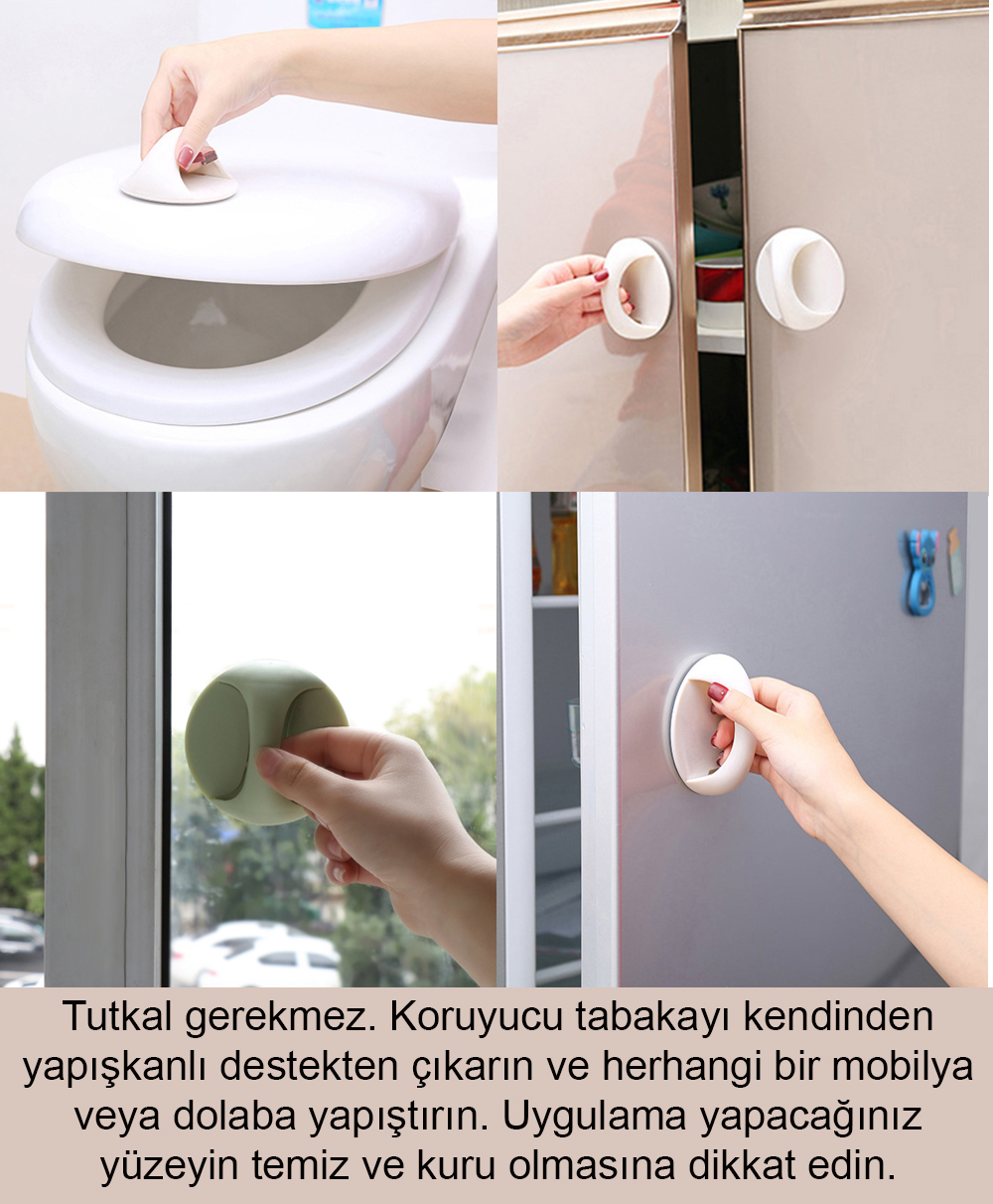 Tutkal gerekmez. Koruyucu tabakayı kendinden yapışkanlı destekten çıkarın ve herhangi bir mobilya veya dolaba yapıştırın. Uygulama yapacağınız yüzeyin temiz ve kuru olmasına dikkat edin.